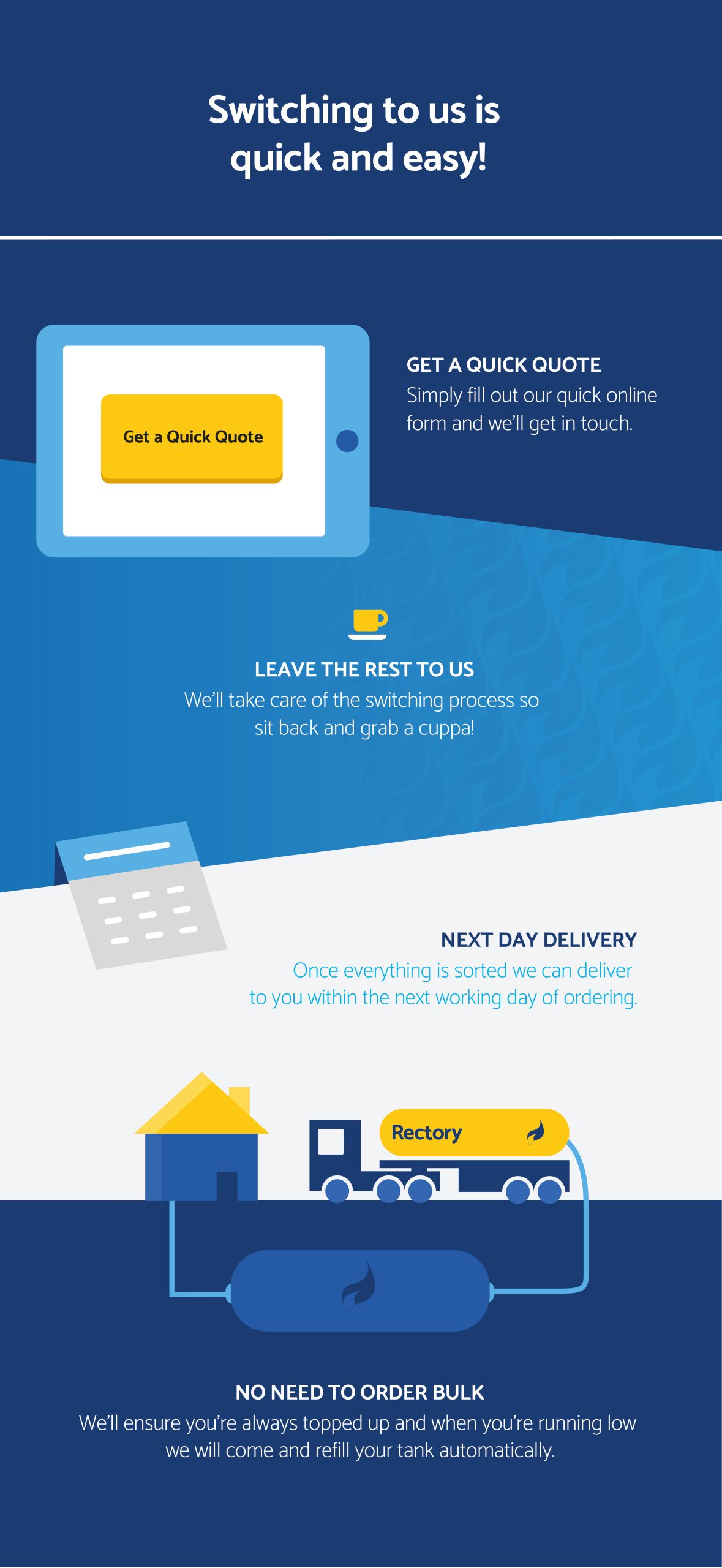 Switching to us is quick and easy!

Get a Quick Quote

GET A QUICK QUOTE
Simply fill out our quick online form and we'll get in touch.

LEAVE THE REST TO US
We'll take care of the switching process so sit back and grab a cuppa!

NEXT DAY DELIVERY
Once everything is sorted we can deliver to you within the next working day of ordering.

Rectory

NO NEED TO ORDER BULK
We'll ensure you're always topped up and when you're running low we will come and refill your tank automatically.