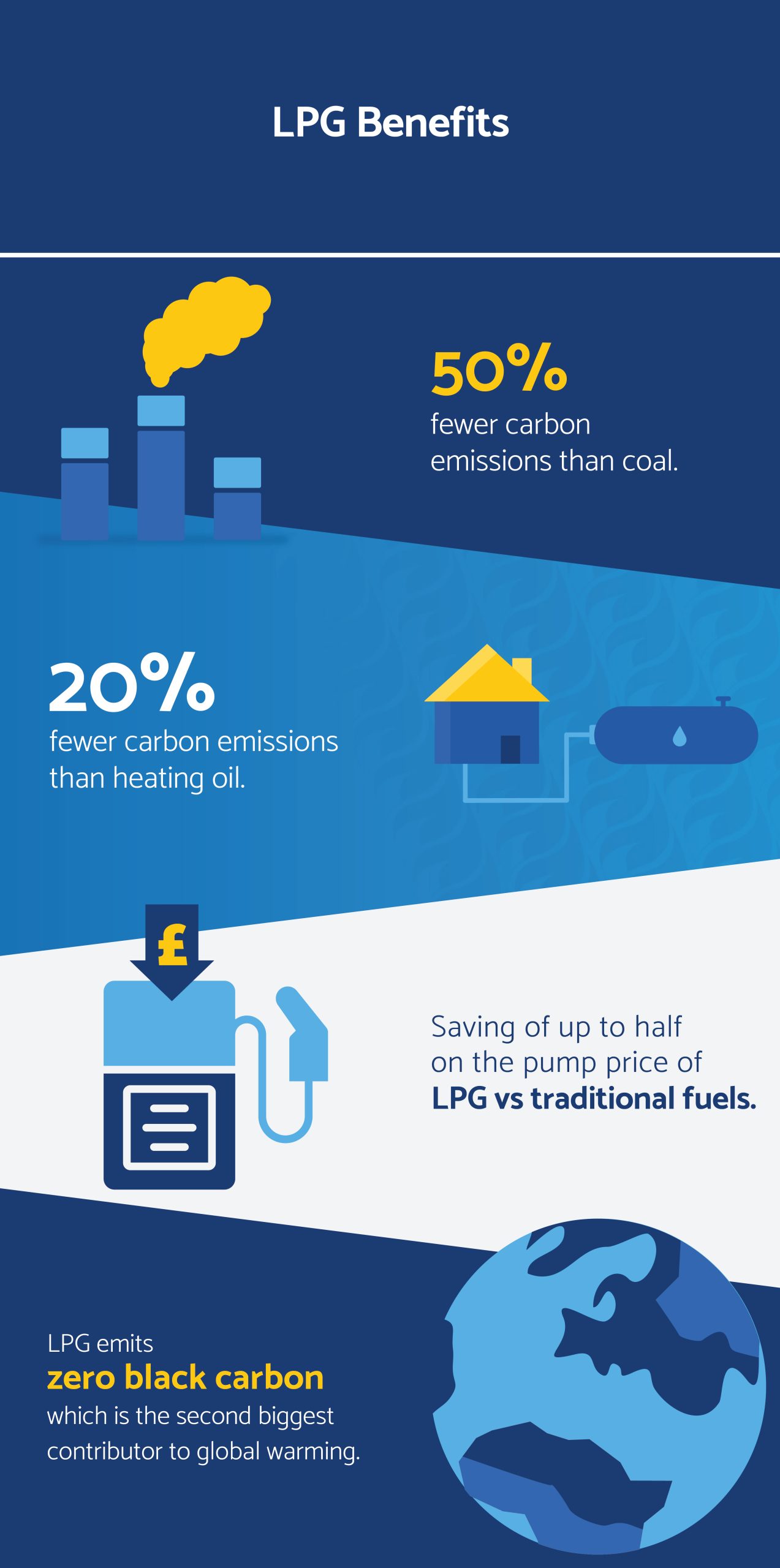 LPG Benefits

50%
fewer carbon emissions than coal.

20%
fewer carbon emissions than heating oil.

£

Saving of up to half on the pump price of LPG vs traditional fuels.

LPG emits
zero black carbon
which is the second biggest contributor to global warming.